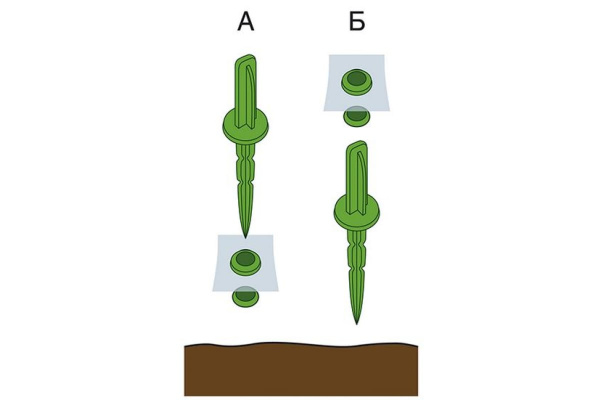 А Б