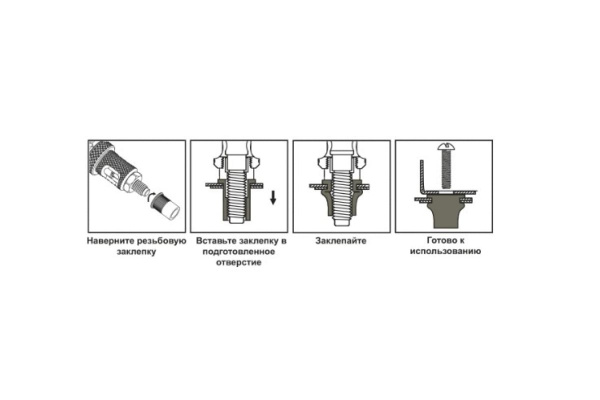 Наверните резьбовую заклепку

Вставьте заклепку в подготовленное отверстие

Заклепайте

Готово к использованию