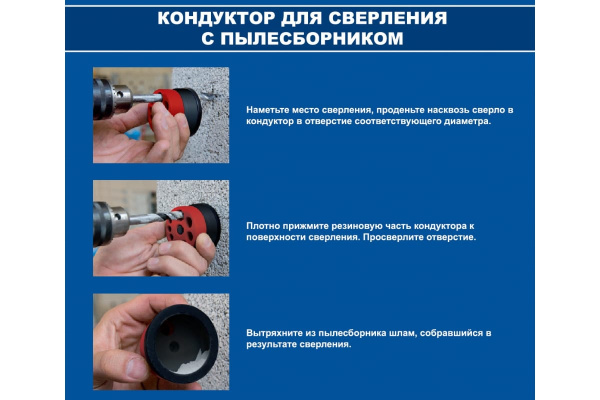 КОНДУКТОР ДЛЯ СВЕРЛЕНИЯ
С ПЫЛЕСБОРНИКОМ

Наметьте место сверления, проденьте насквозь сверло в кондуктор в отверстие соответствующего диаметра.

Плотно прижмите резиновую часть кондуктора к поверхности сверления. Просверлите отверстие.

Вытряхните из пылесборника шлам, собравшийся в результате сверления.