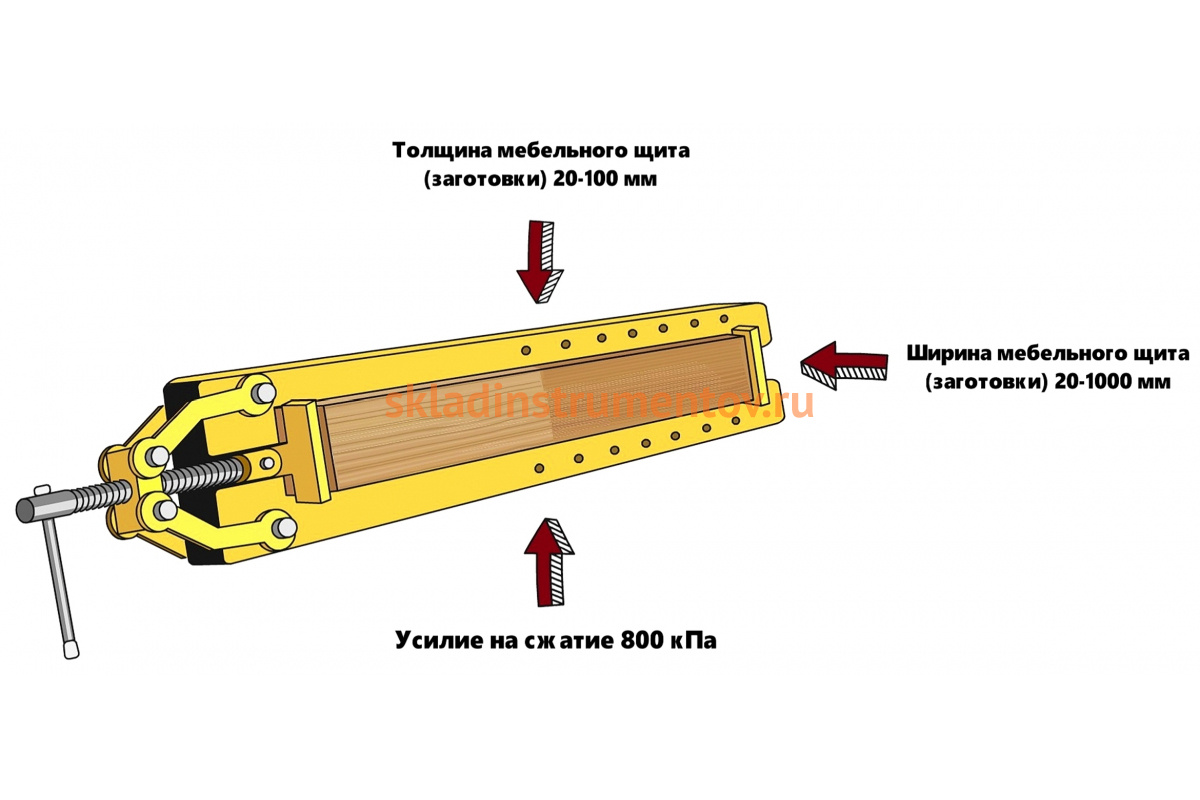 Толщина мебельного щита (заготовки) 20-100 мм

Ширина мебельного щита (заготовки) 20-1000 мм

skladinstrumentov.ru

Усилие на сжатие 800 кПа