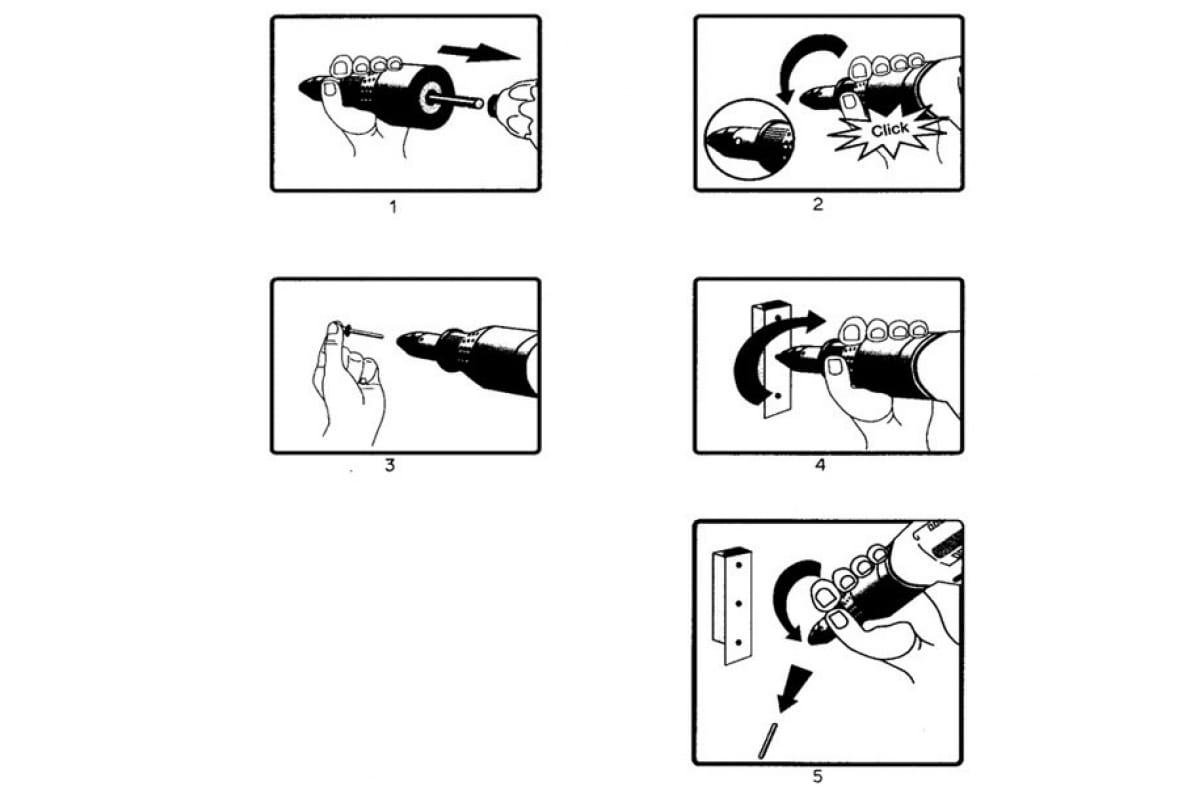 1

Click

2

3

4

5