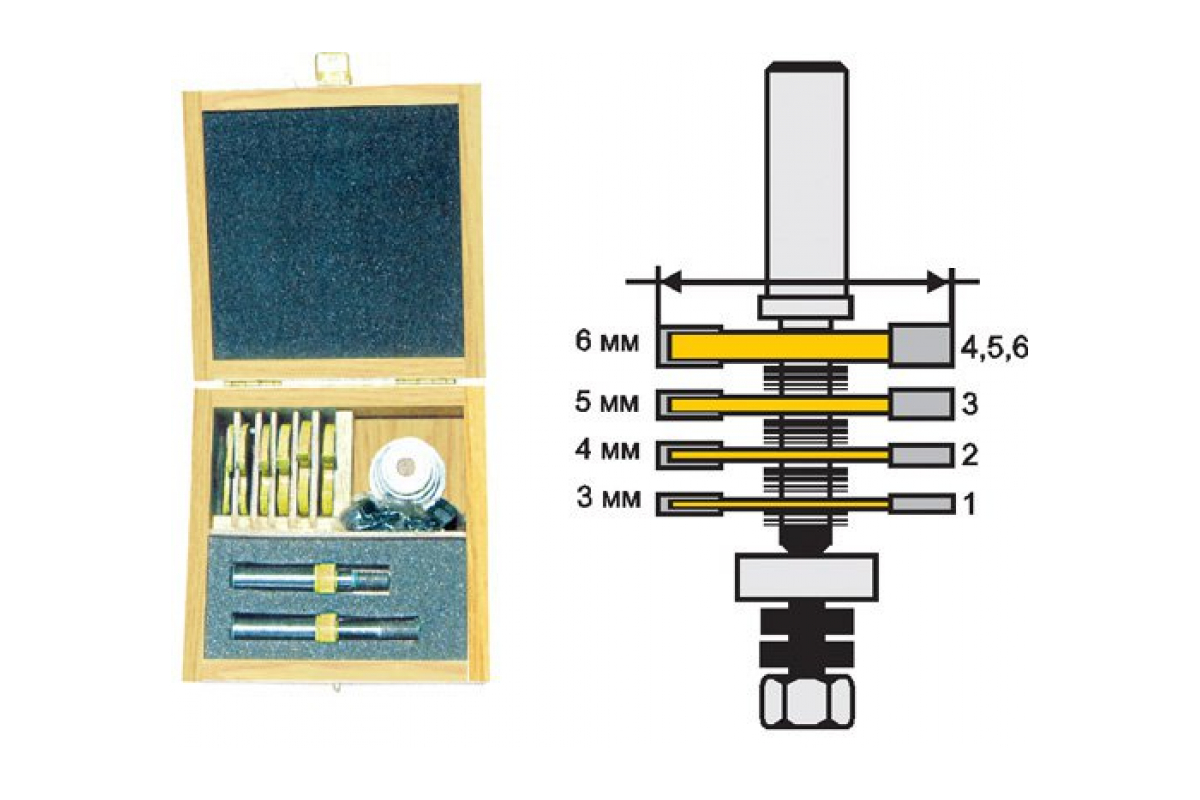 6 мм
4,5,6
5 мм
3
4 мм
2
3 мм
1